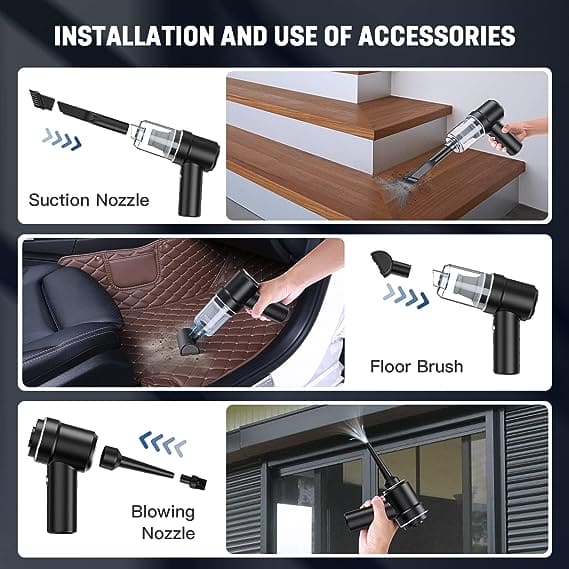 INSTALLATION AND USE OF ACCESSORIES

Suction Nozzle

Floor Brush

Blowing Nozzle