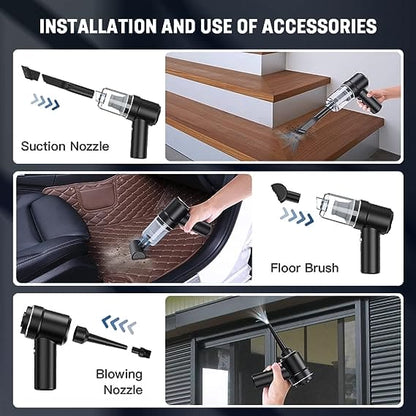 INSTALLATION AND USE OF ACCESSORIES

Suction Nozzle

Floor Brush

Blowing Nozzle