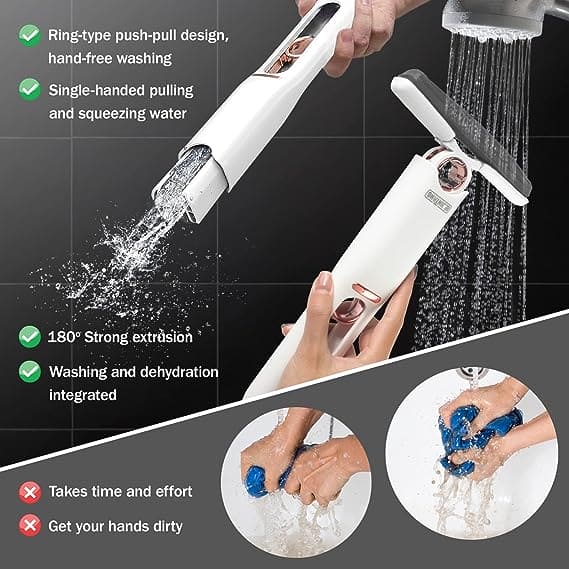 Ring-type push-pull design, hand-free washing

Single-handed pulling and squeezing water

180° Strong extrusion

Washing and dehydration integrated

Takes time and effort

Get your hands dirty